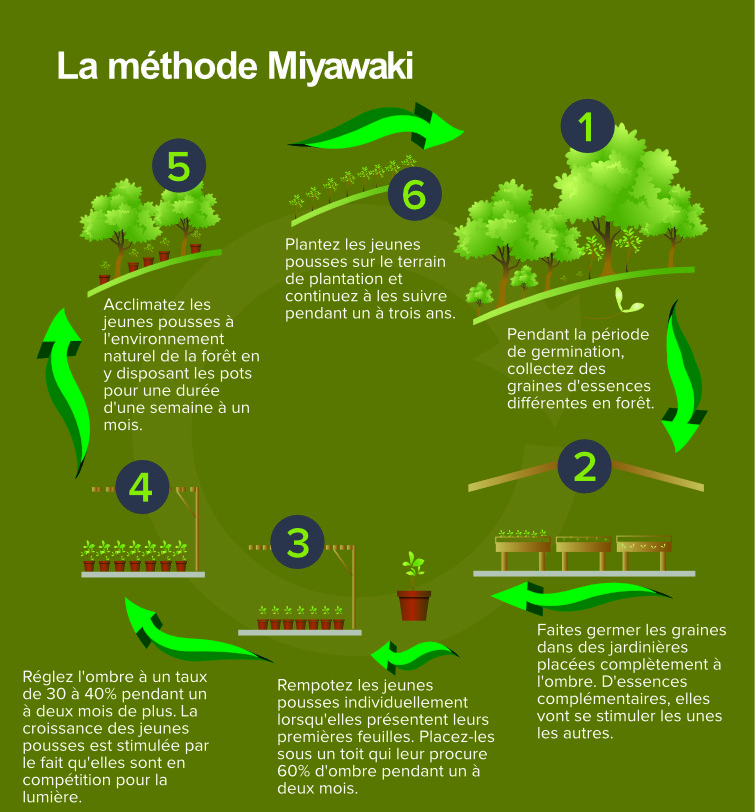 La méthode Miyawaki

1

Pendant la période de germination, collectez des graines d'essences différentes en forêt.

2

Faites germer les graines dans des jardinières placées complètement à l'ombre. D'essences complémentaires, elles vont se stimuler les unes les autres.

3

Rempotez les jeunes pousses individuellement lorsqu'elles présentent leurs premières feuilles. Placez-les sous un toit qui leur procure 60% d'ombre pendant un à deux mois.

4

Réglez l'ombre à un taux de 30 à 40% pendant un à deux mois de plus. La croissance des jeunes pousses est stimulée par le fait qu'elles sont en compétition pour la lumière.

5

Acclimatez les jeunes pousses à l'environnement naturel de la forêt en y disposant les pots pour une durée d'une semaine à un mois.

6

Plantez les jeunes pousses sur le terrain de plantation et continuez à les suivre pendant un à trois ans.